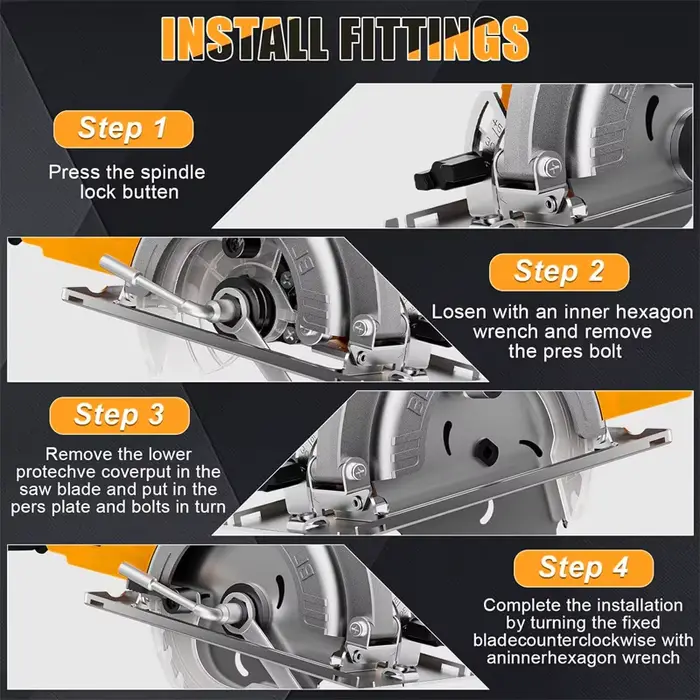 INSTALL FITTINGS

Step 1

Press the spindle lock butten

Step 2

Losen with an inner hexagon wrench and remove the pres bolt

Step 3

Remove the lower protechve coverput in the saw blade and put in the pers plate and bolts in turn

Step 4

Complete the installation by turning the fixed bladecounterclockwise with aninnerhexagon wrench