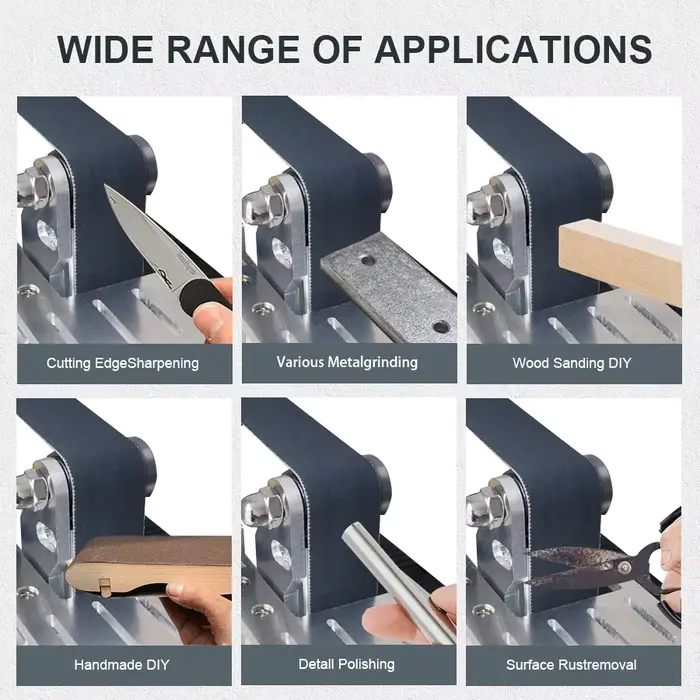 WIDE RANGE OF APPLICATIONS

Cutting EdgeSharpening

Various Metalgrinding

Wood Sanding DIY

Handmade DIY

Detall Polishing

Surface Rustremoval