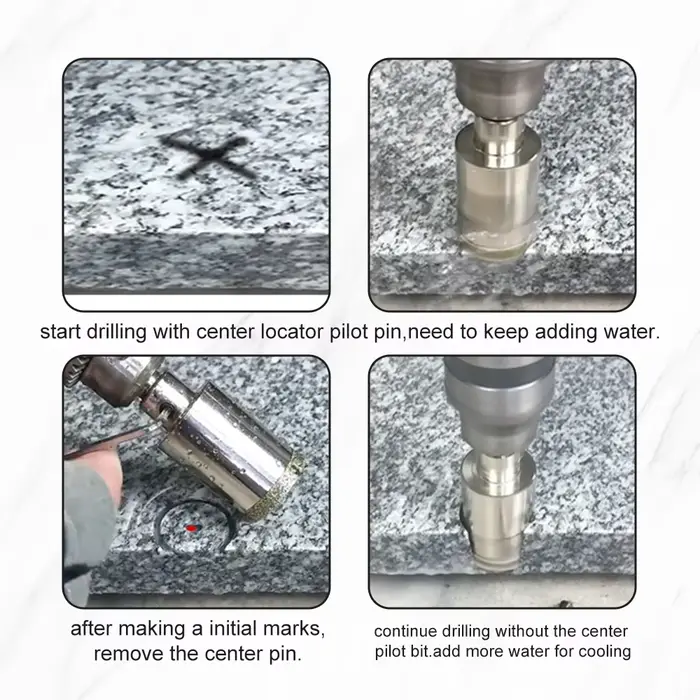 start drilling with center locator pilot pin,need to keep adding water.

after making a initial marks, remove the center pin.

continue drilling without the center pilot bit.add more water for cooling