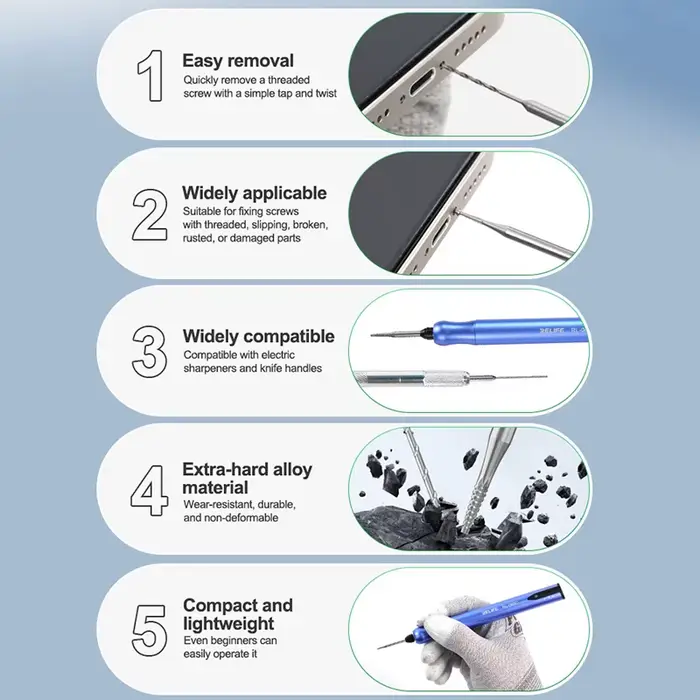 1

Easy removal

Quickly remove a threaded screw with a simple tap and twist

2

Widely applicable

Suitable for fixing screws with threaded, slipping, broken, rusted, or damaged parts

3

Widely compatible

Compatible with electric sharpeners and knife handles

4

Extra-hard alloy material

Wear-resistant, durable, and non-deformable

5

Compact and lightweight

Even beginners can easily operate it