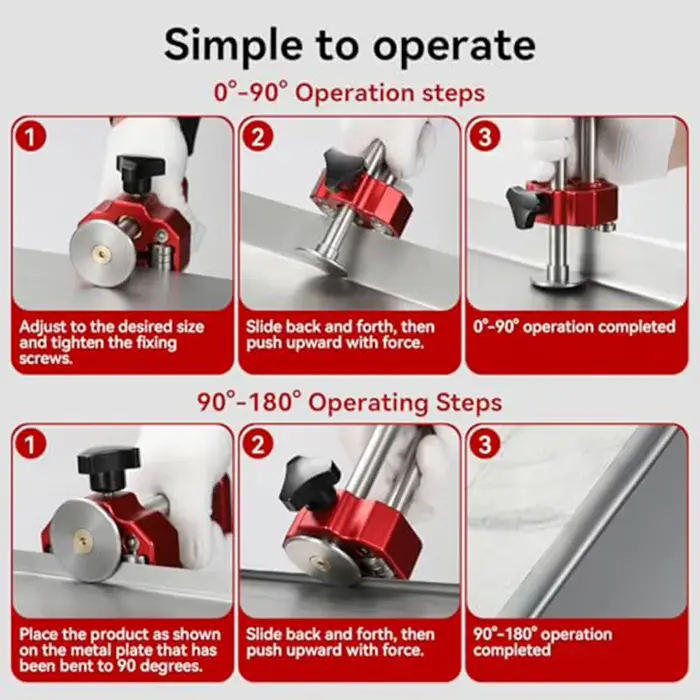 Simple to operate

0°-90° Operation steps

1

Adjust to the desired size and tighten the fixing screws.

2

Slide back and forth, then push upward with force.

3

0°-90° operation completed

90°-180° Operating Steps

1

Place the product as shown on the metal plate that has been bent to 90 degrees.

2

Slide back and forth, then push upward with force.

3

90°-180° operation completed