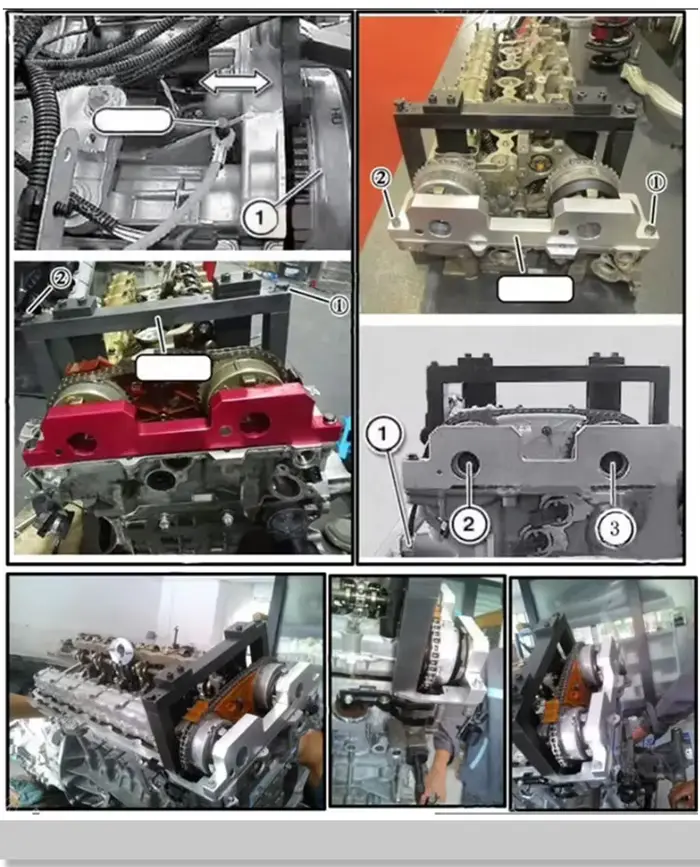 1

2

①

2

①

1

2

3